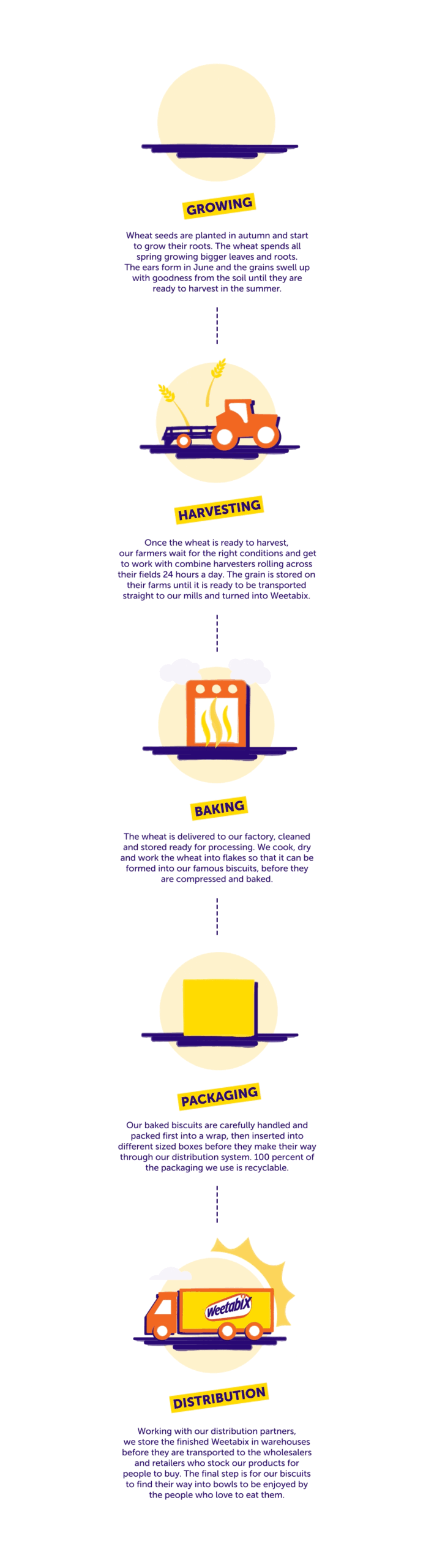 GROWING

Wheat seeds are planted in autumn and start to grow their roots. The wheat spends all spring growing bigger leaves and roots. The ears form in June and the grains swell up with goodness from the soil until they are ready to harvest in the summer.

HARVESTING

Once the wheat is ready to harvest, our farmers wait for the right conditions and get to work with combine harvesters rolling across their fields 24 hours a day. The grain is stored on their farms until it is ready to be transported straight to our mills and turned into Weetabix.

BAKING

The wheat is delivered to our factory, cleaned and stored ready for processing. We cook, dry and work the wheat into flakes so that it can be formed into our famous biscuits, before they are compressed and baked.

PACKAGING

Our baked biscuits are carefully handled and packed first into a wrap, then inserted into different sized boxes before they make their way through our distribution system. 100 percent of the packaging we use is recyclable.

Weetabix

DISTRIBUTION

Working with our distribution partners, we store the finished Weetabix in warehouses before they are transported to the wholesalers and retailers who stock our products for people to buy. The final step is for our biscuits to find their way into bowls to be enjoyed by the people who love to eat them.